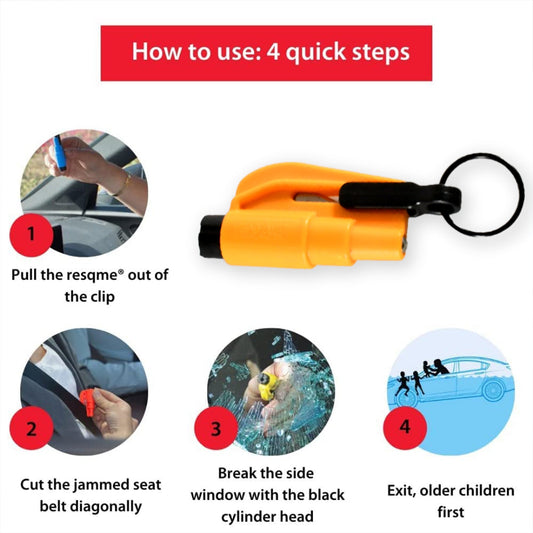 How to use: 4 quick steps

1

Pull the resqme® out of the clip

2

Cut the jammed seat belt diagonally

3

Break the side window with the black cylinder head

4

Exit, older children first